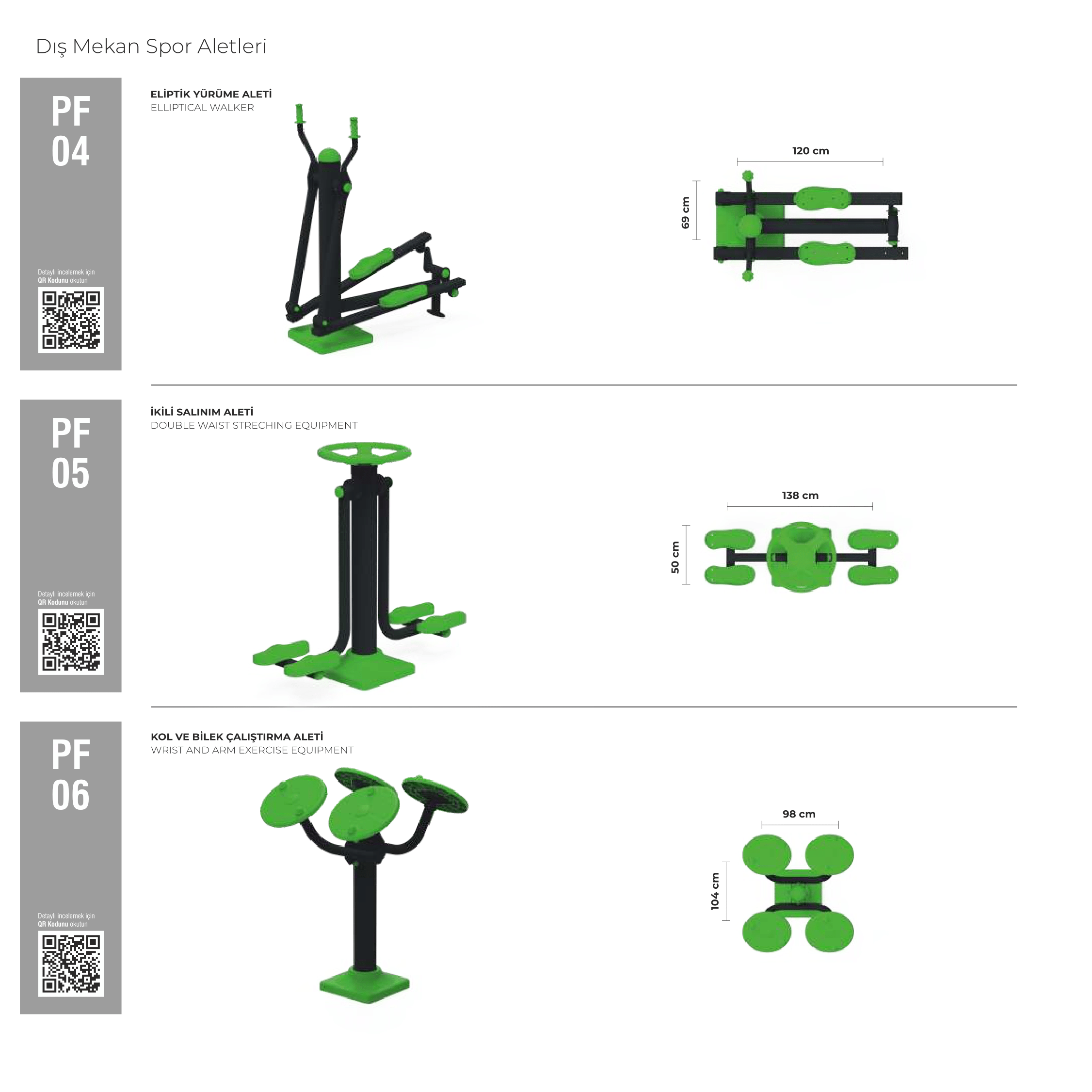 Dış Mekan Spor Aletleri

PF 04

Detaylı incelemek için QR Kodunu okutun

ELİPTİK YÜRÜME ALETİ
ELLIPTICAL WALKER

120 cm
69 cm

PF 05

Detaylı incelemek için QR Kodunu okutun

İKİLİ SALINIM ALETİ
DOUBLE WAIST STRECHING EQUIPMENT

138 cm
50 cm

PF 06

Detaylı incelemek için QR Kodunu okutun

KOL VE BİLEK ÇALIŞTIRMA ALETİ
WRIST AND ARM EXERCISE EQUIPMENT

98 cm
104 cm